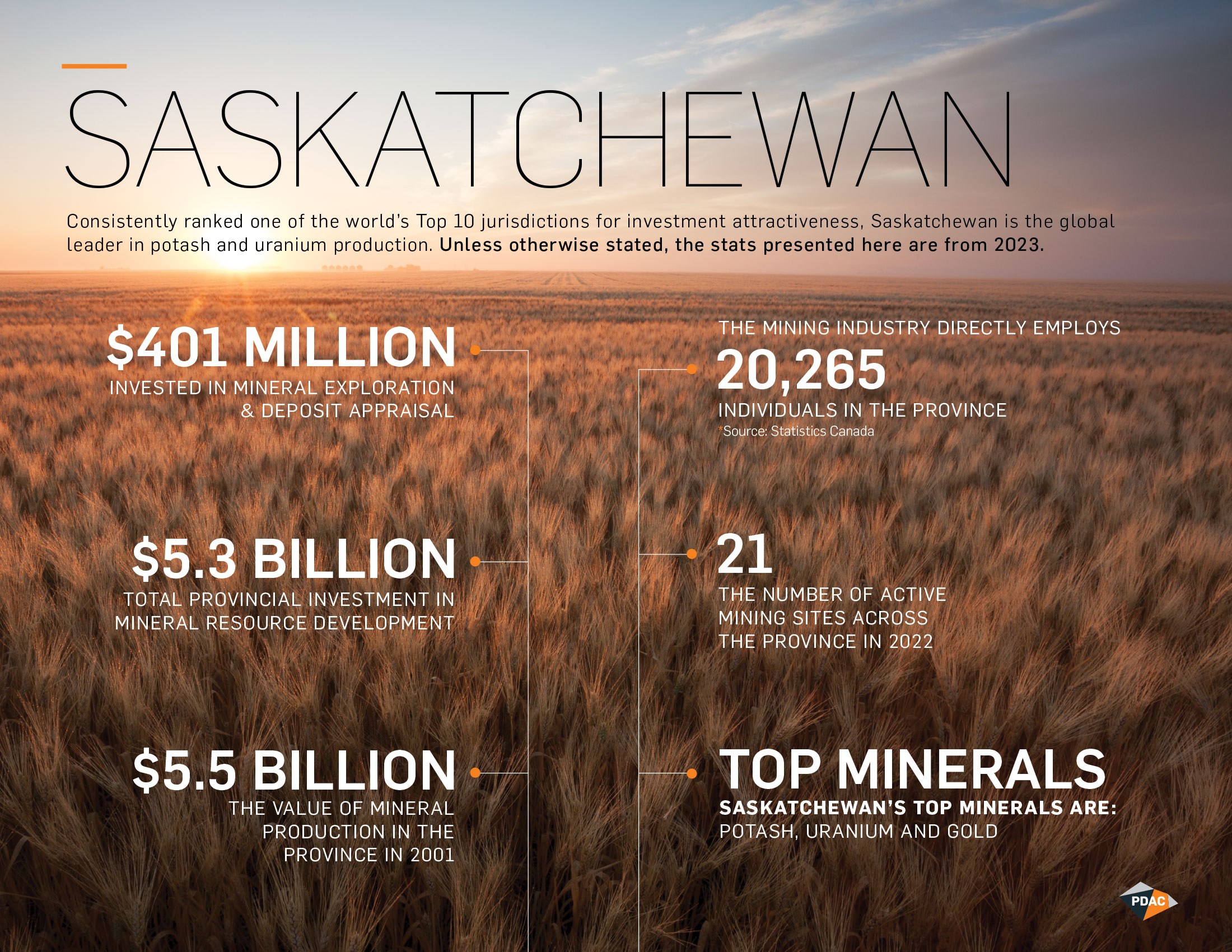 SASKATCHEWAN

Consistently ranked one of the world's Top 10 jurisdictions for investment attractiveness, Saskatchewan is the global leader in potash and uranium production. Unless otherwise stated, the stats presented here are from 2023.

$401 MILLION
INVESTED IN MINERAL EXPLORATION & DEPOSIT APPRAISAL

$5.3 BILLION
TOTAL PROVINCIAL INVESTMENT IN MINERAL RESOURCE DEVELOPMENT

$5.5 BILLION
THE VALUE OF MINERAL PRODUCTION IN THE PROVINCE IN 2001

THE MINING INDUSTRY DIRECTLY EMPLOYS
20,265
INDIVIDUALS IN THE PROVINCE
*Source: Statistics Canada

21
THE NUMBER OF ACTIVE MINING SITES ACROSS THE PROVINCE IN 2022

TOP MINERALS
SASKATCHEWAN'S TOP MINERALS ARE:
POTASH, URANIUM AND GOLD

PDAC