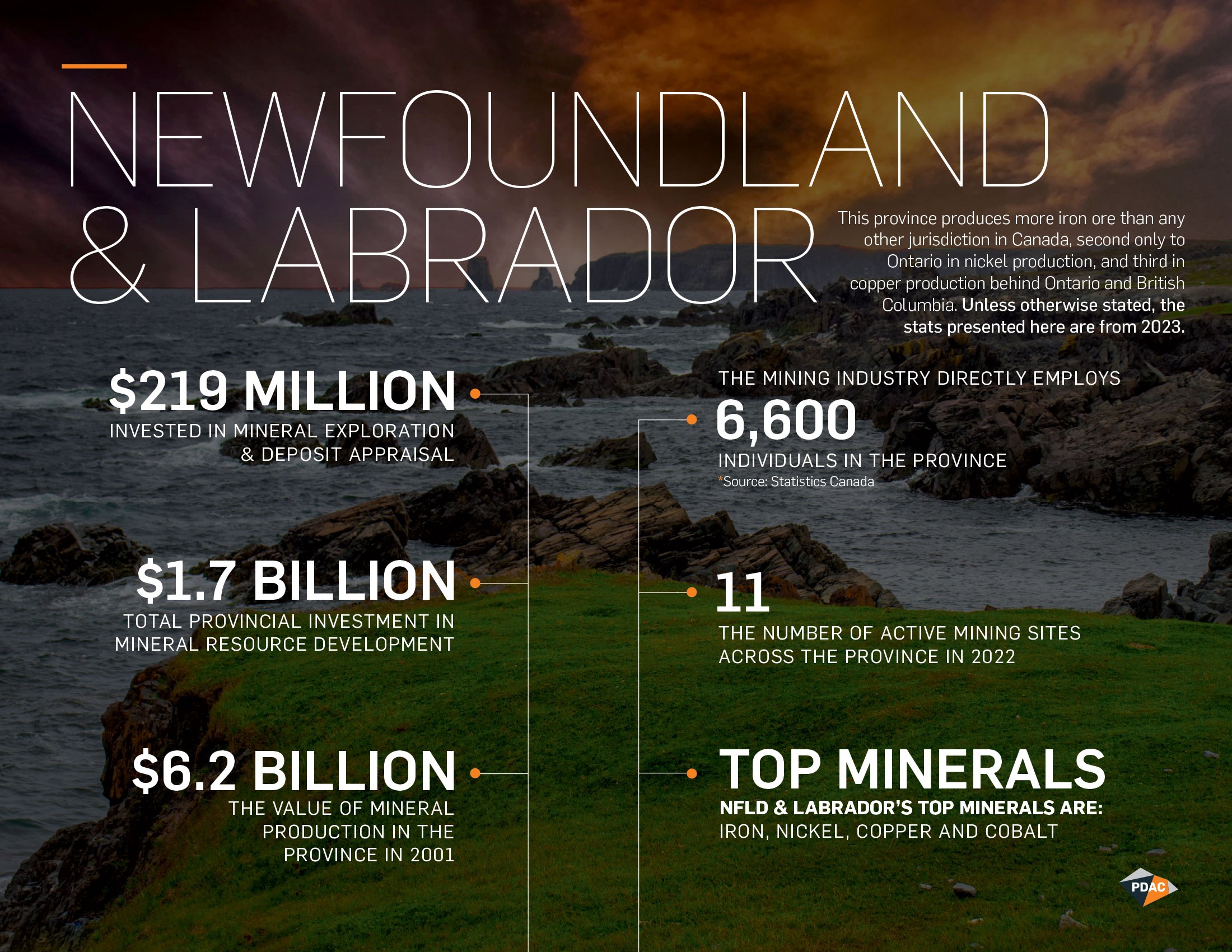 NEWFOUNDLAND & LABRADOR

This province produces more iron ore than any other jurisdiction in Canada, second only to Ontario in nickel production, and third in copper production behind Ontario and British Columbia. Unless otherwise stated, the stats presented here are from 2023.

$219 MILLION
INVESTED IN MINERAL EXPLORATION & DEPOSIT APPRAISAL

$1.7 BILLION
TOTAL PROVINCIAL INVESTMENT IN MINERAL RESOURCE DEVELOPMENT

$6.2 BILLION
THE VALUE OF MINERAL PRODUCTION IN THE PROVINCE IN 2001

THE MINING INDUSTRY DIRECTLY EMPLOYS
6,600
INDIVIDUALS IN THE PROVINCE
*Source: Statistics Canada

11
THE NUMBER OF ACTIVE MINING SITES ACROSS THE PROVINCE IN 2022

TOP MINERALS
NFLD & LABRADOR'S TOP MINERALS ARE:
IRON, NICKEL, COPPER AND COBALT

PDAC