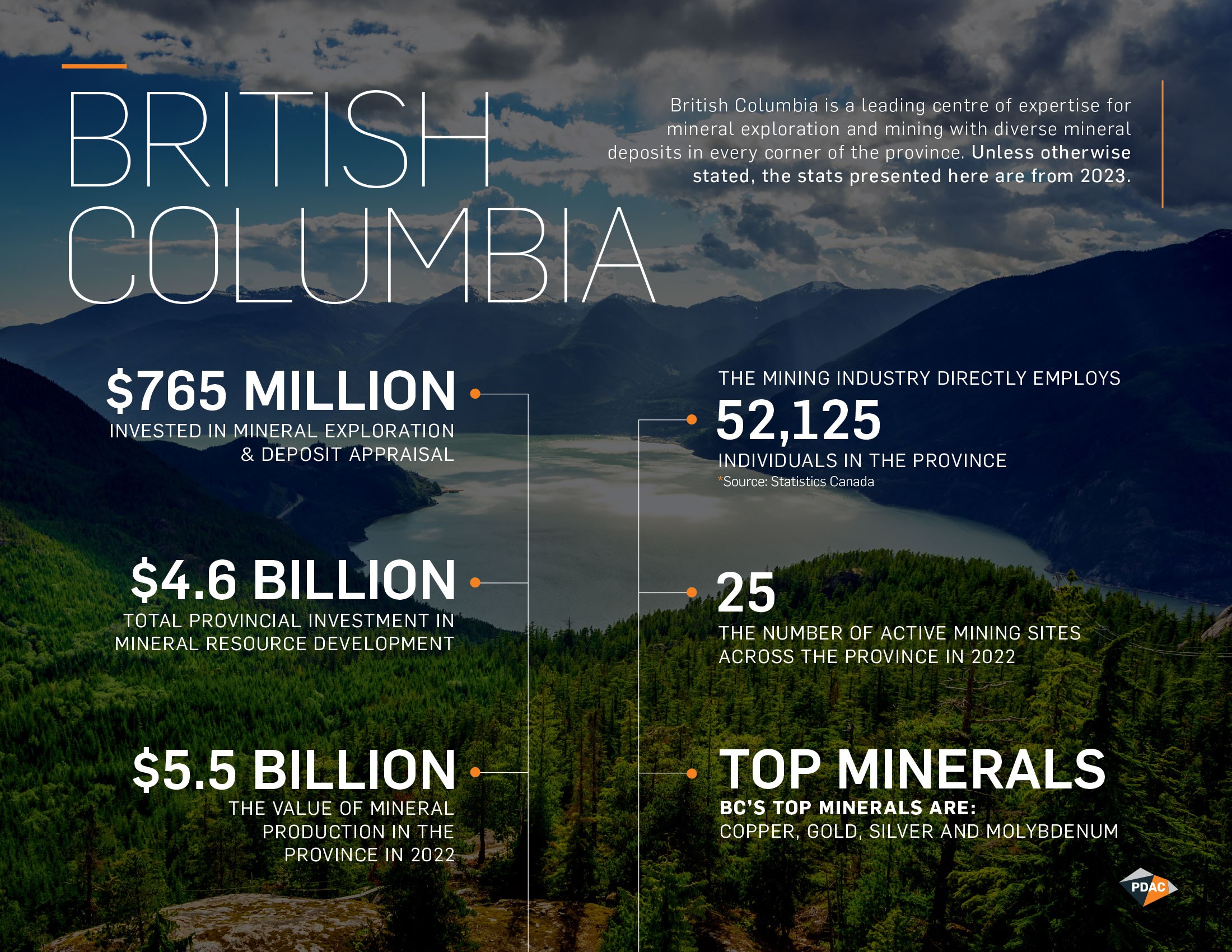 BRITISH COLUMBIA

British Columbia is a leading centre of expertise for mineral exploration and mining with diverse mineral deposits in every corner of the province. Unless otherwise stated, the stats presented here are from 2023.

$765 MILLION
INVESTED IN MINERAL EXPLORATION & DEPOSIT APPRAISAL

$4.6 BILLION
TOTAL PROVINCIAL INVESTMENT IN MINERAL RESOURCE DEVELOPMENT

$5.5 BILLION
THE VALUE OF MINERAL PRODUCTION IN THE PROVINCE IN 2022

THE MINING INDUSTRY DIRECTLY EMPLOYS
52,125
INDIVIDUALS IN THE PROVINCE
*Source: Statistics Canada

25
THE NUMBER OF ACTIVE MINING SITES ACROSS THE PROVINCE IN 2022

TOP MINERALS
BC'S TOP MINERALS ARE:
COPPER, GOLD, SILVER AND MOLYBDENUM

PDAC